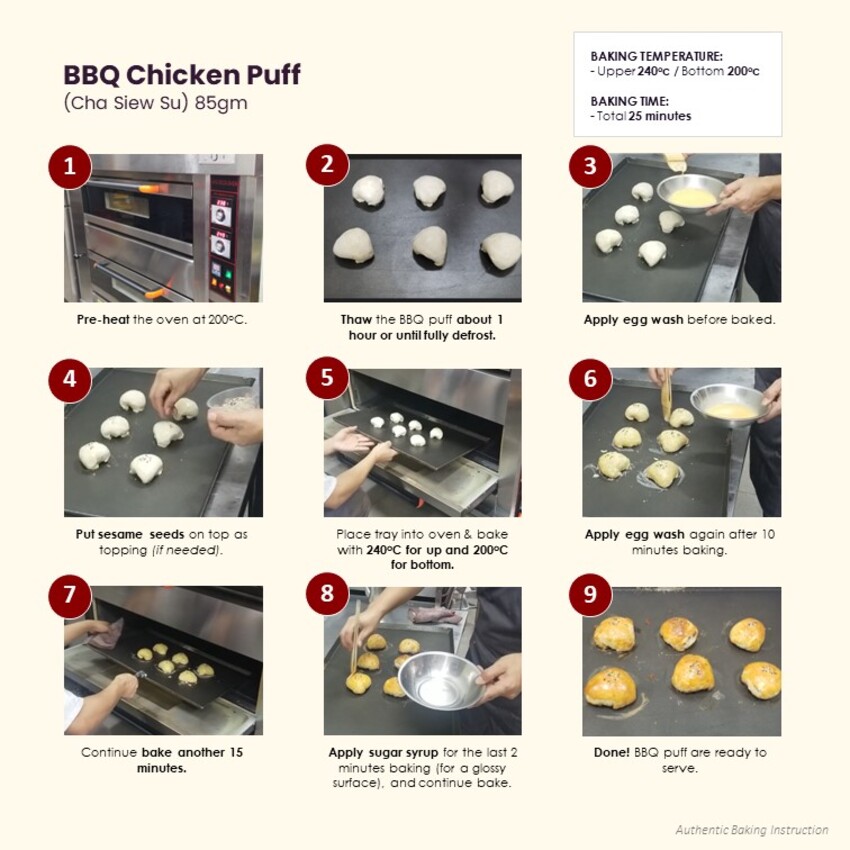 BBQ Chicken Puff
(Cha Siew Su) 85gm

BAKING TEMPERATURE:
- Upper 240ºc / Bottom 200ºc

BAKING TIME:
- Total 25 minutes

1
Pre-heat the oven at 200ºC.

2
Thaw the BBQ puff about 1 hour or until fully defrost.

3
Apply egg wash before baked.

4
Put sesame seeds on top as topping (if needed).

5
Place tray into oven & bake with 240ºC for up and 200ºC for bottom.

6
Apply egg wash again after 10 minutes baking.

7
Continue bake another 15 minutes.

8
Apply sugar syrup for the last 2 minutes baking (for a glossy surface), and continue bake.

9
Done! BBQ puff are ready to serve.

Authentic Baking Instruction